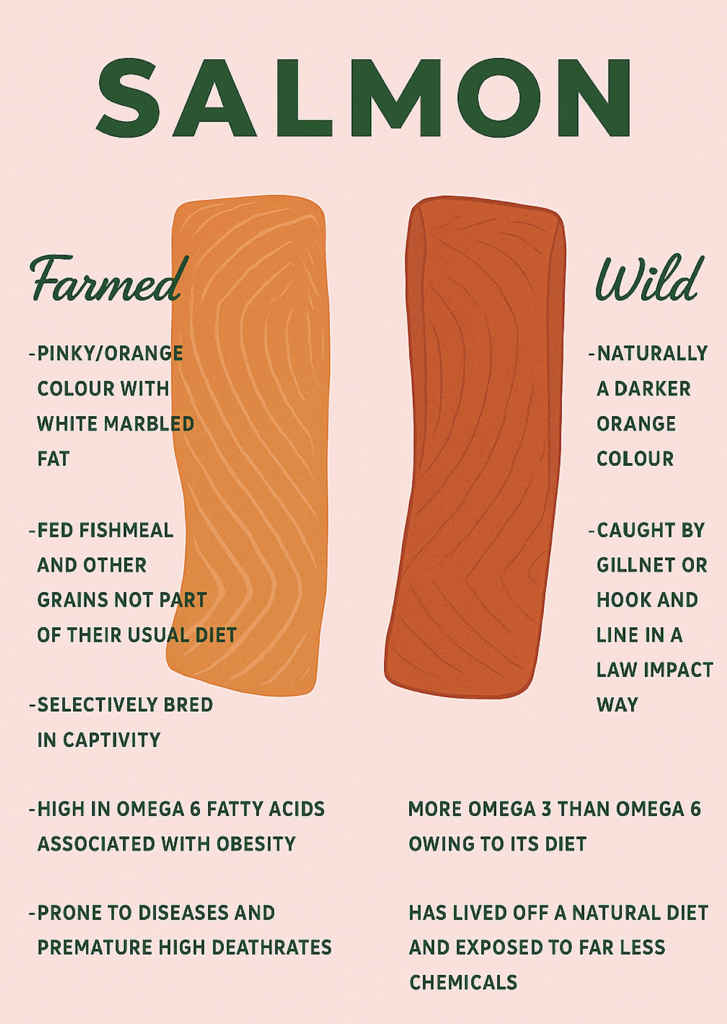 SALMON

Farmed

-PINKY/ORANGE COLOUR WITH WHITE MARBLED FAT

-FED FISHMEAL AND OTHER GRAINS NOT PART OF THEIR USUAL DIET

-SELECTIVELY BRED IN CAPTIVITY

-HIGH IN OMEGA 6 FATTY ACIDS ASSOCIATED WITH OBESITY

-PRONE TO DISEASES AND PREMATURE HIGH DEATHRATES

Wild

-NATURALLY A DARKER ORANGE COLOUR

-CAUGHT BY GILLNET OR HOOK AND LINE IN A LAW IMPACT WAY

MORE OMEGA 3 THAN OMEGA 6 OWING TO ITS DIET

HAS LIVED OFF A NATURAL DIET AND EXPOSED TO FAR LESS CHEMICALS